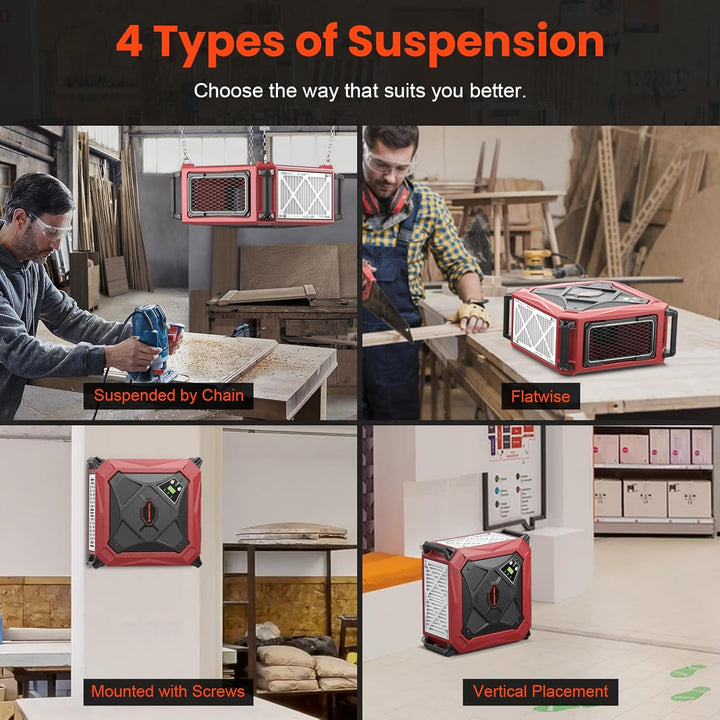 4 Types of Suspension

Choose the way that suits you better.

Suspended by Chain

Flatwise

Mounted with Screws

Vertical Placement