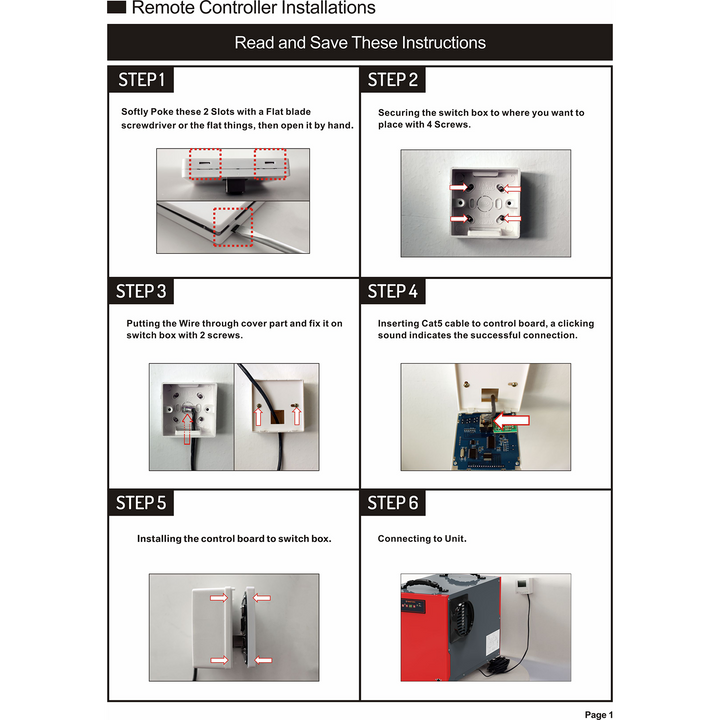 Remote Controller Installations

Read and Save These Instructions

STEP 1

Softly Poke these 2 Slots with a Flat blade screwdriver or the flat things, then open it by hand.

STEP 2

Securing the switch box to where you want to place with 4 Screws.

STEP 3

Putting the Wire through cover part and fix it on switch box with 2 screws.

STEP 4

Inserting Cat5 cable to control board, a clicking sound indicates the successful connection.

STEP 5

Installing the control board to switch box.

STEP 6

Connecting to Unit.

Page 1