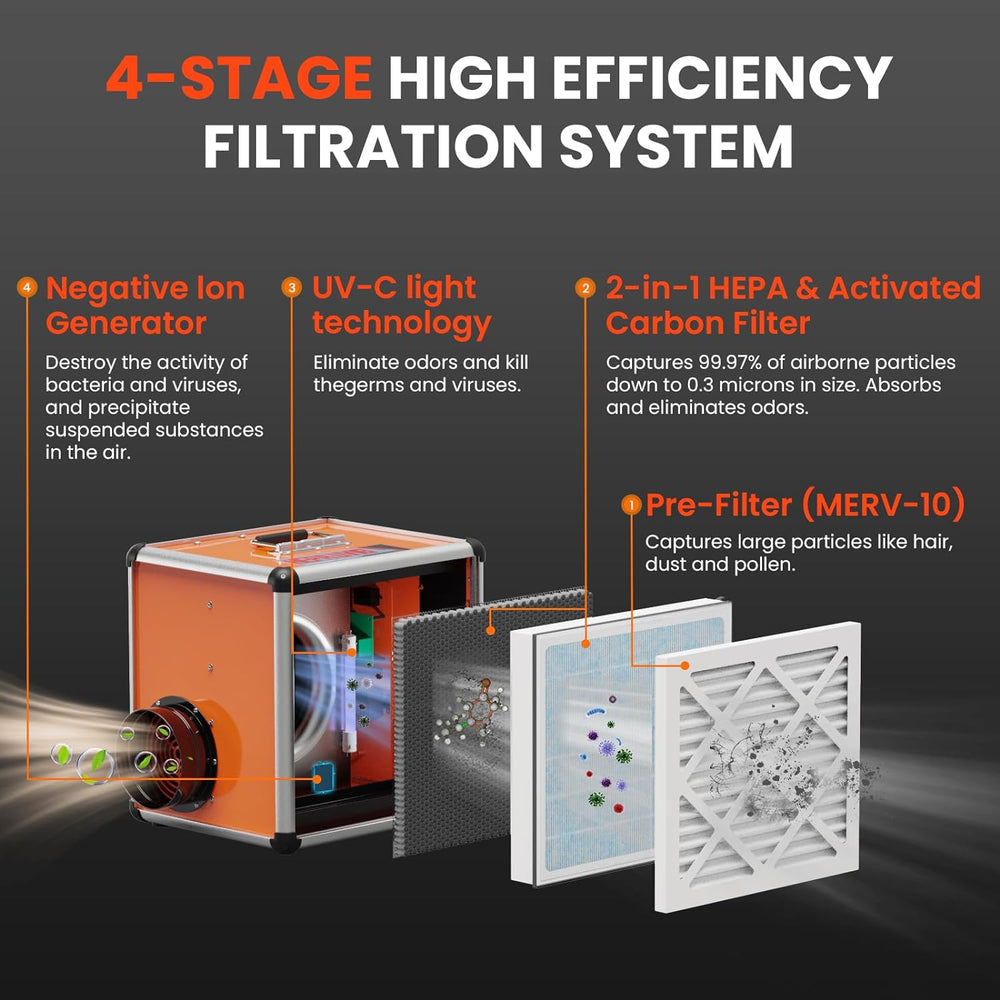 4-STAGE HIGH EFFICIENCY FILTRATION SYSTEM

4 Negative Ion Generator

Destroy the activity of bacteria and viruses, and precipitate suspended substances in the air.

3 UV-C light technology

Eliminate odors and kill thegerms and viruses.

2 2-in-1 HEPA & Activated Carbon Filter

Captures 99.97% of airborne particles down to 0.3 microns in size. Absorbs and eliminates odors.

1 Pre-Filter (MERV-10)

Captures large particles like hair, dust and pollen.